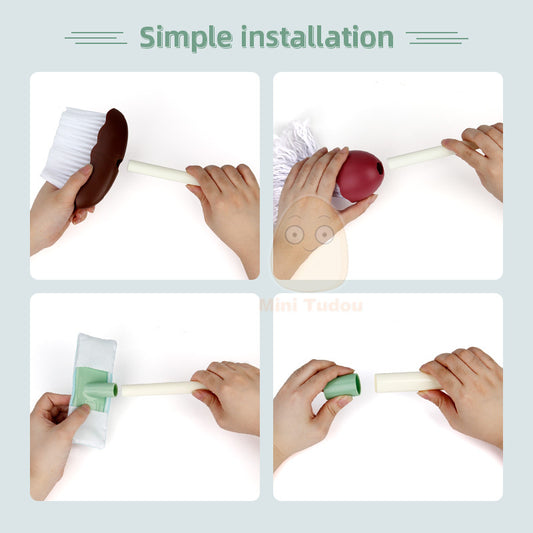 Simple installation

Mini Tudou